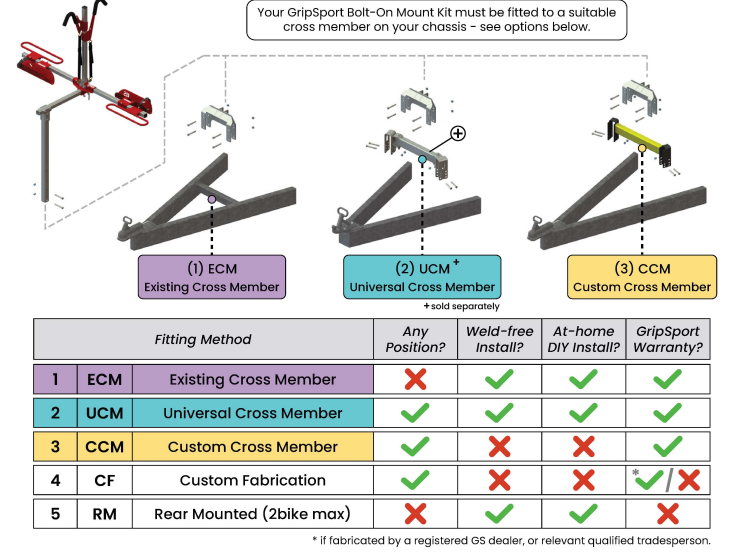 Your GripSport Bolt-On Mount Kit must be fitted to a suitable cross member on your chassis - see options below.

(1) ECM
Existing Cross Member

(2) UCM +
Universal Cross Member
+ sold separately

(3) CCM
Custom Cross Member

| Fitting Method | | | Any Position? | Weld-free Install? | At-home DIY Install? | GripSport Warranty? |
|---|---|---|---|---|---|---|
| 1 | ECM | Existing Cross Member | ✗ | ✓ | ✓ | ✓ |
| 2 | UCM | Universal Cross Member | ✓ | ✓ | ✓ | ✓ |
| 3 | CCM | Custom Cross Member | ✓ | ✗ | ✗ | ✓ |
| 4 | CF | Custom Fabrication | ✓ | ✗ | ✗ | *✓/✗ |
| 5 | RM | Rear Mounted (2bike max) | ✗ | ✓ | ✓ | ✗ |

* if fabricated by a registered GS dealer, or relevant qualified tradesperson.